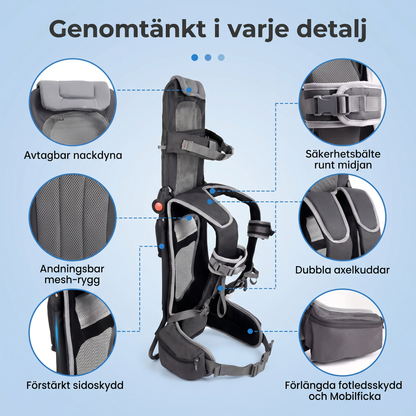 Genomtänkt i varje detalj

Avtagbar nackdyna

Andningsbar
mesh-rygg

Förstärkt sidoskydd

Säkerhetsbälte
runt midjan

Dubbla axelkuddar

Förlängda fotledsskydd
och Mobilficka